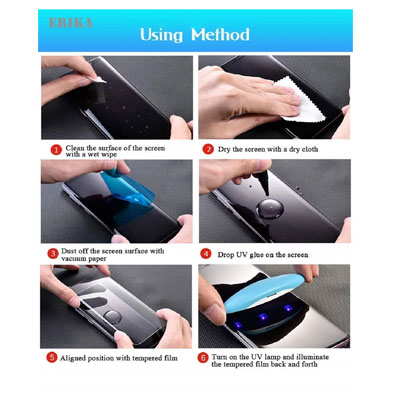 ERIKA

Using Method

1 Clean the surface of the screen with a wet wipe

2 Dry the screen with a dry cloth

3 Dust off the screen surface with vacuum paper

4 Drop UV glue on the screen

5 Aligned position with tempered film

6 Turn on the UV lamp and illuminate the tempered film back and forth